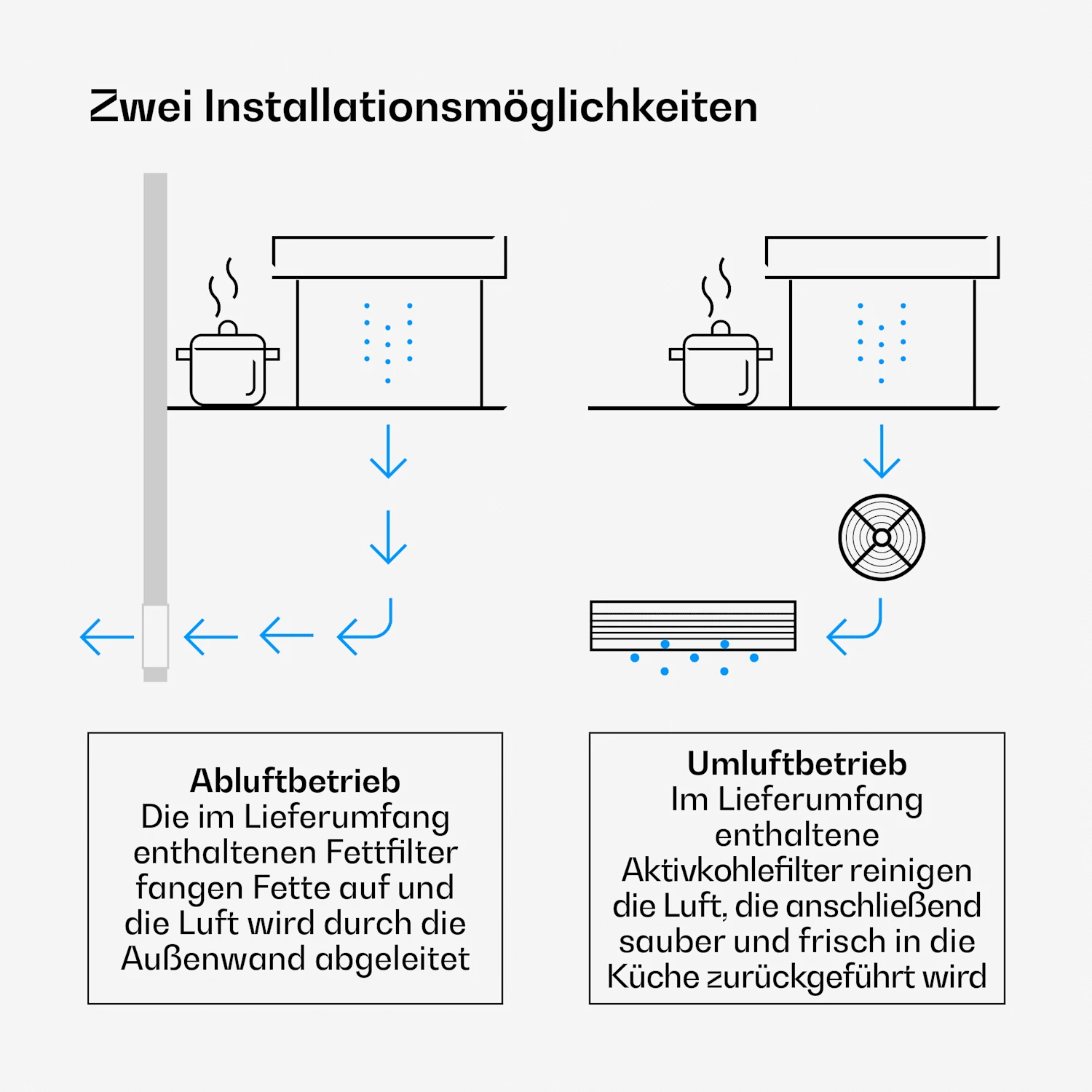 Zwei Installationsmöglichkeiten

Abluftbetrieb
Die im Lieferumfang enthaltenen Fettfilter fangen Fette auf und die Luft wird durch die Außenwand abgeleitet

Umluftbetrieb
Im Lieferumfang enthaltene Aktivkohlefilter reinigen die Luft, die anschließend sauber und frisch in die Küche zurückgeführt wird