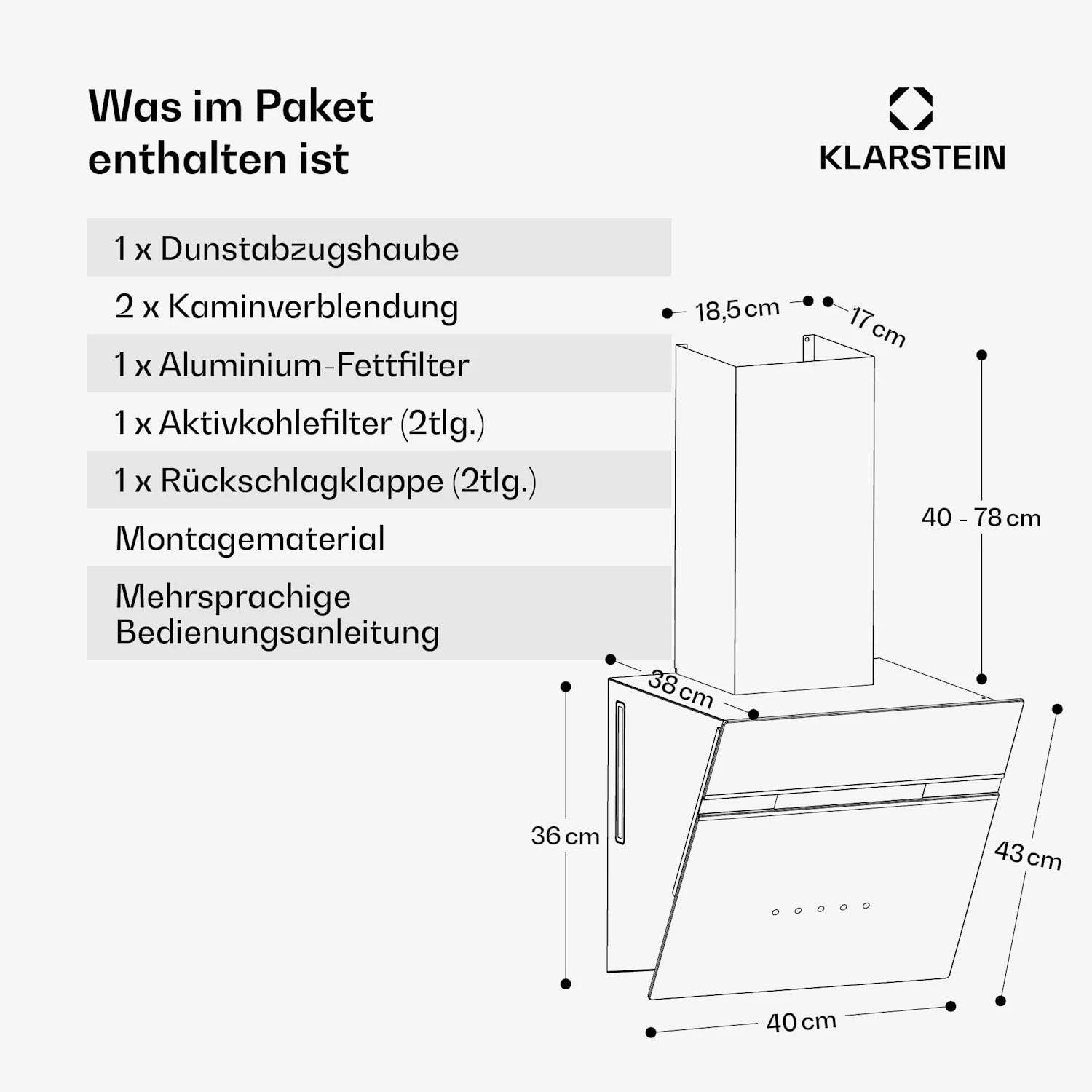 Was im Paket enthalten ist

KLARSTEIN

1 x Dunstabzugshaube
2 x Kaminverblendung
1 x Aluminium-Fettfilter
1 x Aktivkohlefilter (2tlg.)
1 x Rückschlagklappe (2tlg.)
Montagematerial
Mehrsprachige Bedienungsanleitung

18,5 cm
17 cm
40 - 78 cm
38 cm
36 cm
43 cm
40 cm