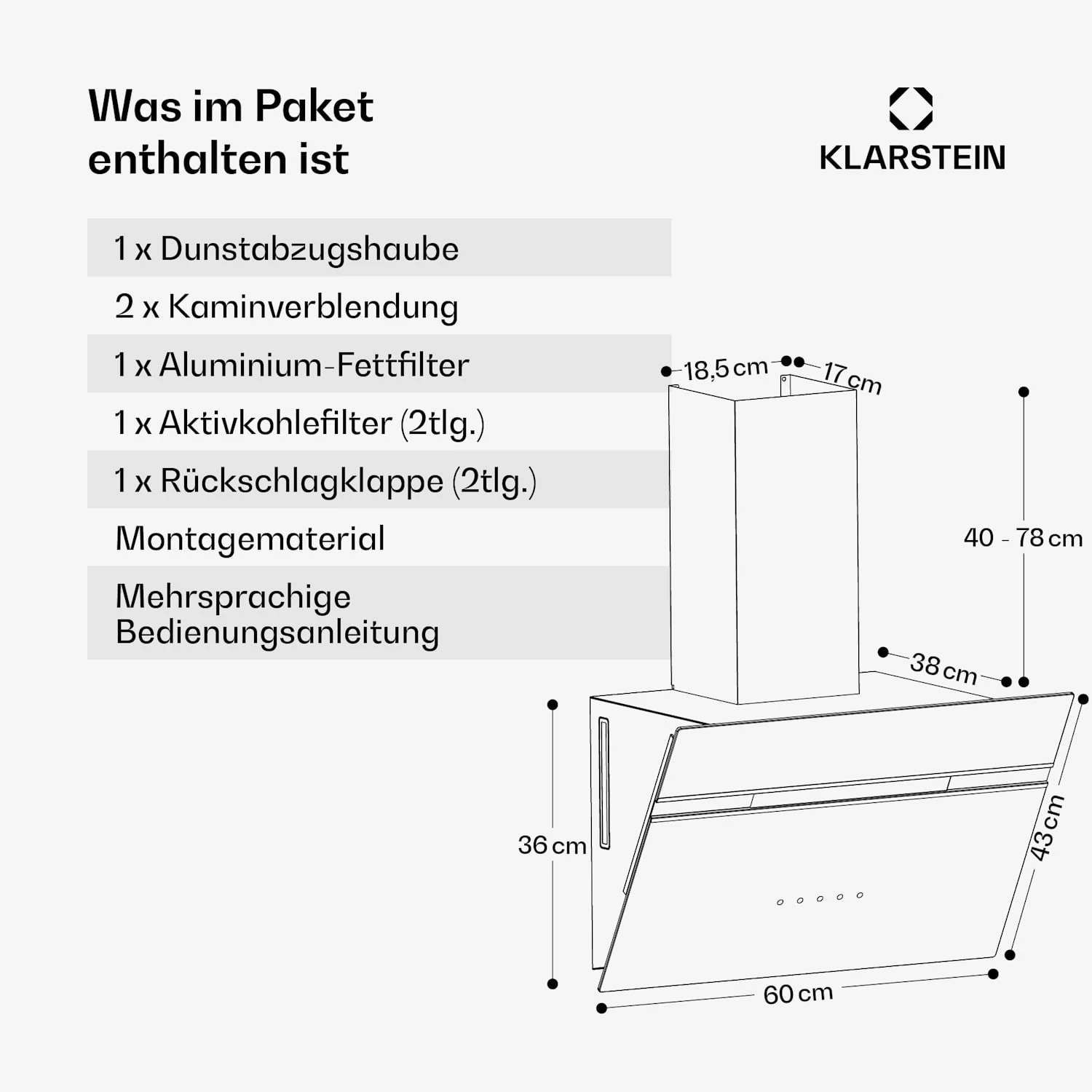 Was im Paket enthalten ist

KLARSTEIN

1 x Dunstabzugshaube

2 x Kaminverblendung

1 x Aluminium-Fettfilter

1 x Aktivkohlefilter (2tlg.)

1 x Rückschlagklappe (2tlg.)

Montagematerial

Mehrsprachige Bedienungsanleitung

18,5 cm

17 cm

40 - 78 cm

38 cm

36 cm

43 cm

60 cm