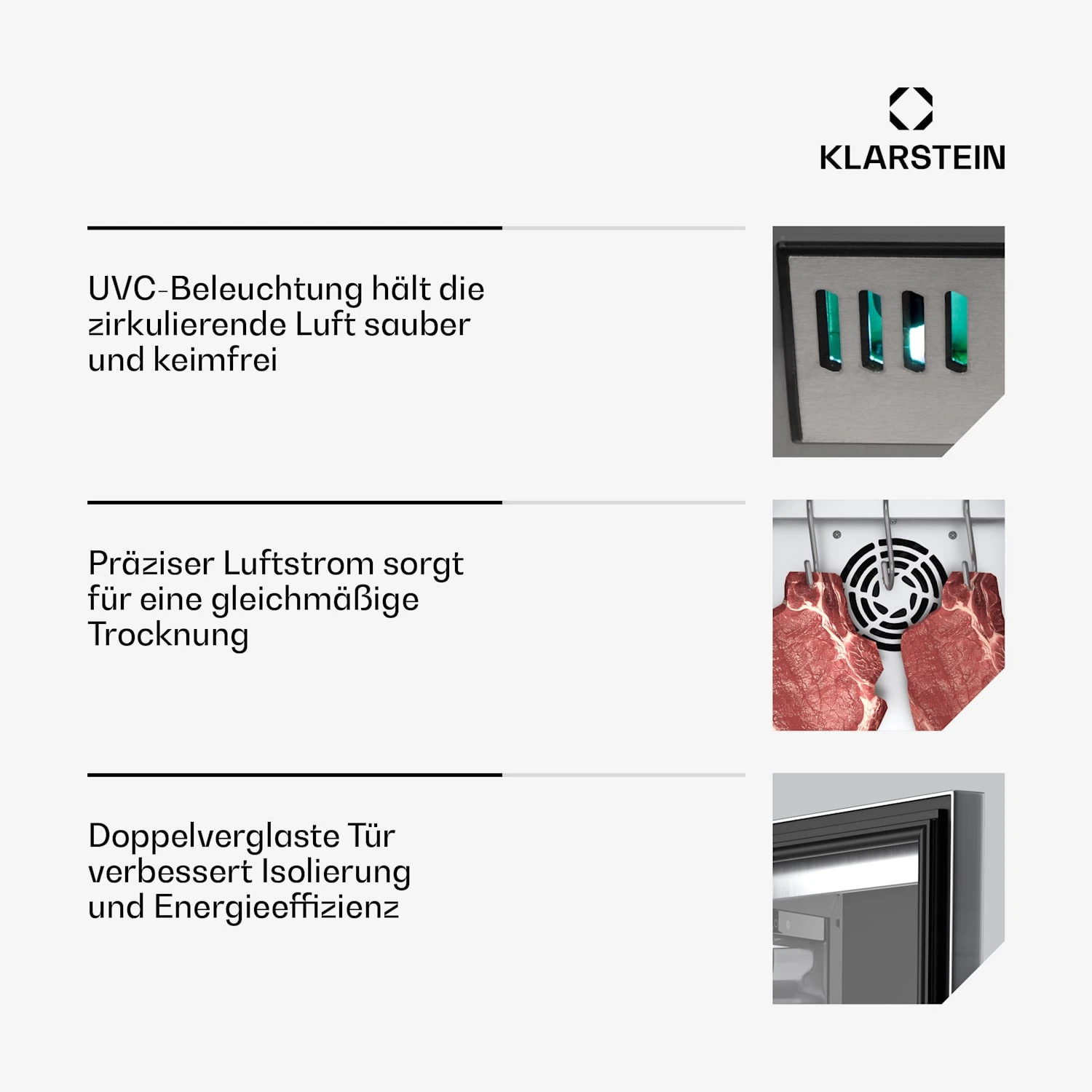 KLARSTEIN

UVC-Beleuchtung hält die zirkulierende Luft sauber und keimfrei

Präziser Luftstrom sorgt für eine gleichmäßige Trocknung

Doppelverglaste Tür verbessert Isolierung und Energieeffizienz