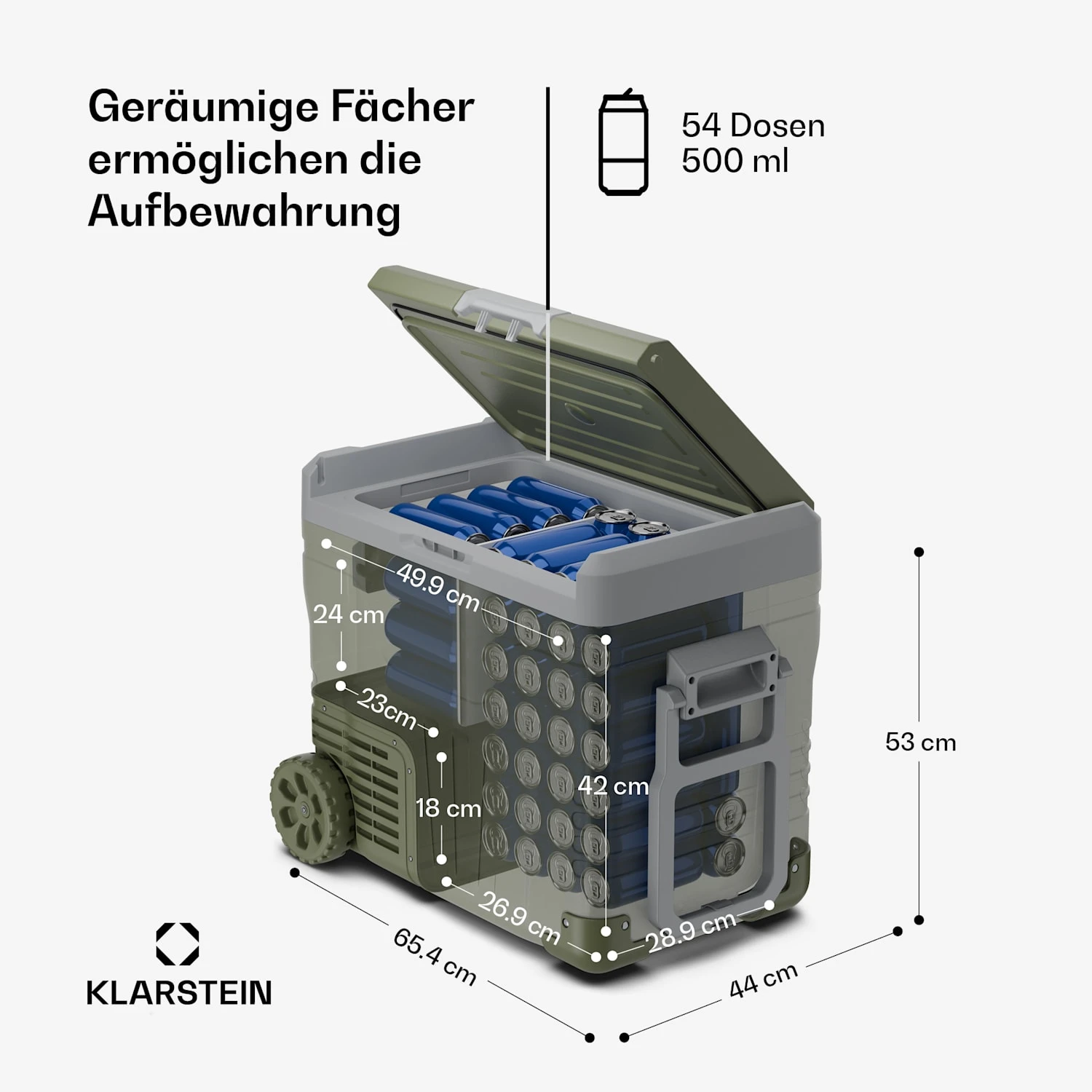 Geräumige Fächer ermöglichen die Aufbewahrung

54 Dosen
500 ml

49.9 cm

24 cm

23cm

18 cm

42 cm

26.9 cm

28.9 cm

53 cm

65.4 cm

44 cm

KLARSTEIN